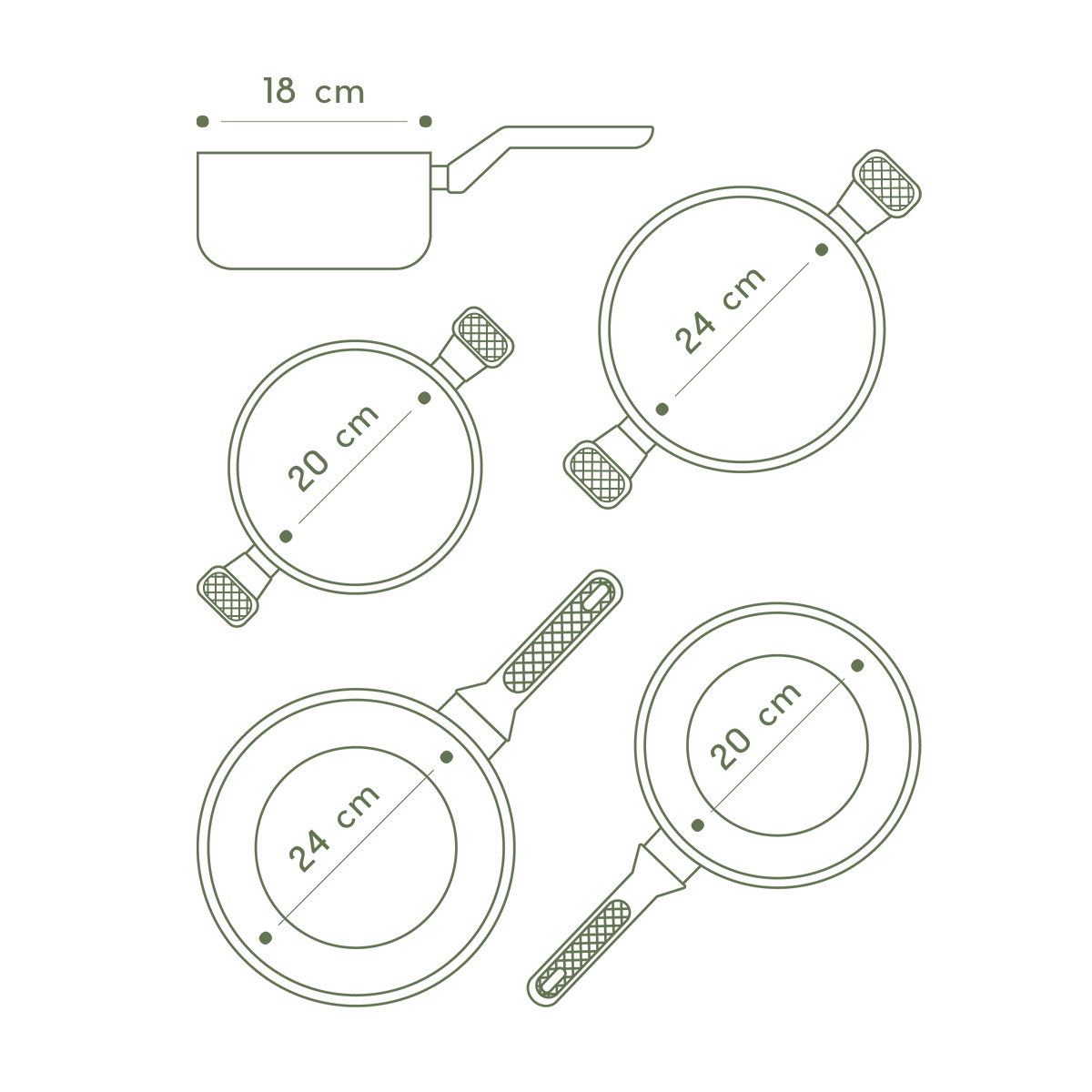 18 cm

24 cm

20 cm

24 cm

20 cm